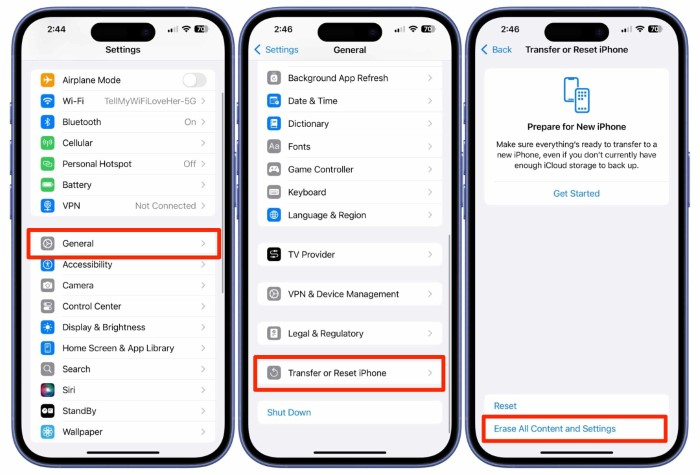 2:44
70
Settings
Airplane Mode
Wi-Fi TellMyWiFiLoveHer-5G
Bluetooth On
Cellular
Personal Hotspot Off
Battery
VPN Not Connected
General
Accessibility
Camera
Control Center
Display & Brightness
Home Screen & App Library
Search
Siri
StandBy
Wallpaper

2:46
70
Settings General
Background App Refresh
Date & Time
Dictionary
Fonts
Game Controller
Keyboard
Language & Region
TV Provider
VPN & Device Management
Legal & Regulatory
Transfer or Reset iPhone
Shut Down

2:46
70
Back Transfer or Reset iPhone
Prepare for New iPhone
Make sure everything's ready to transfer to a new iPhone, even if you don't currently have enough iCloud storage to back up.
Get Started
Reset
Erase All Content and Settings